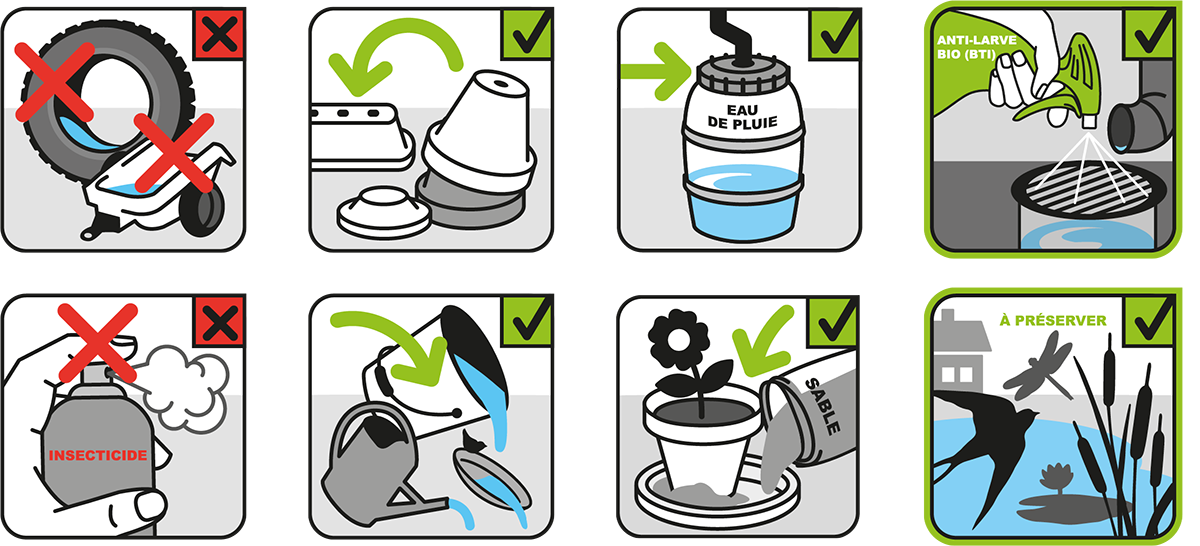 EAU DE PLUIE

ANTI-LARVE BIO (BTI)

INSECTICIDE

SABLE

À PRÉSERVER